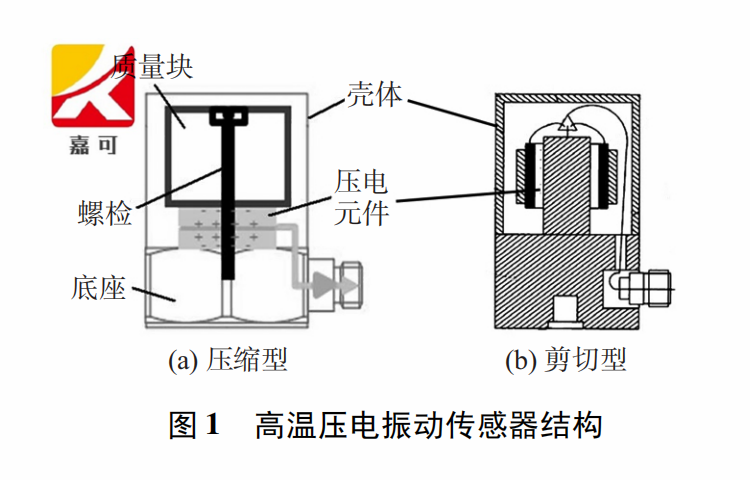 嘉可

质量块

壳体

螺栓

压电元件

底座

(a) 压缩型

(b) 剪切型

图 1　高温压电振动传感器结构